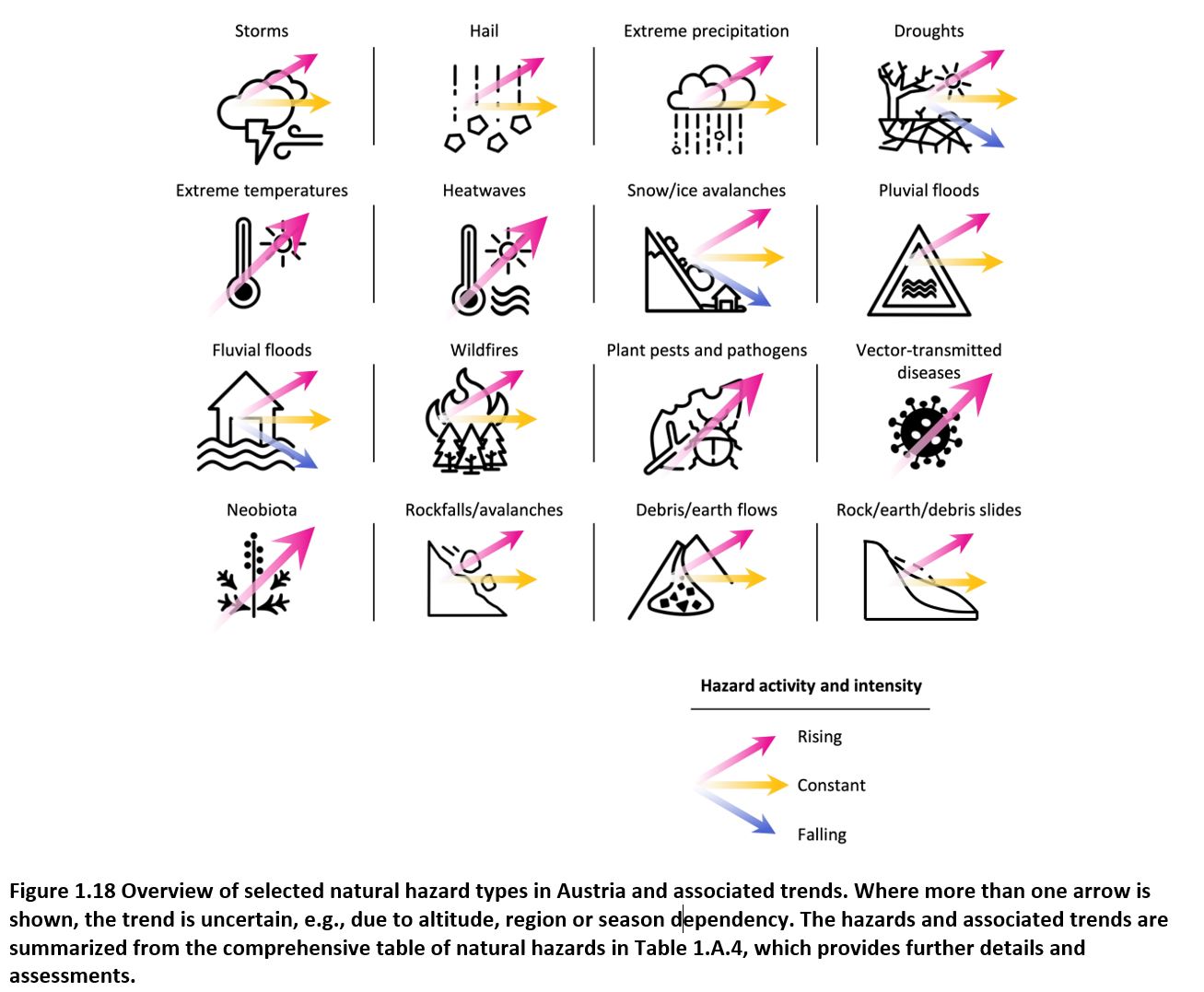 Storms

Hail

Extreme precipitation

Droughts

Extreme temperatures

Heatwaves

Snow/ice avalanches

Pluvial floods

Fluvial floods

Wildfires

Plant pests and pathogens

Vector-transmitted diseases

Neobiota

Rockfalls/avalanches

Debris/earth flows

Rock/earth/debris slides

Hazard activity and intensity

Rising

Constant

Falling

Figure 1.18 Overview of selected natural hazard types in Austria and associated trends. Where more than one arrow is shown, the trend is uncertain, e.g., due to altitude, region or season dependency. The hazards and associated trends are summarized from the comprehensive table of natural hazards in Table 1.A.4, which provides further details and assessments.